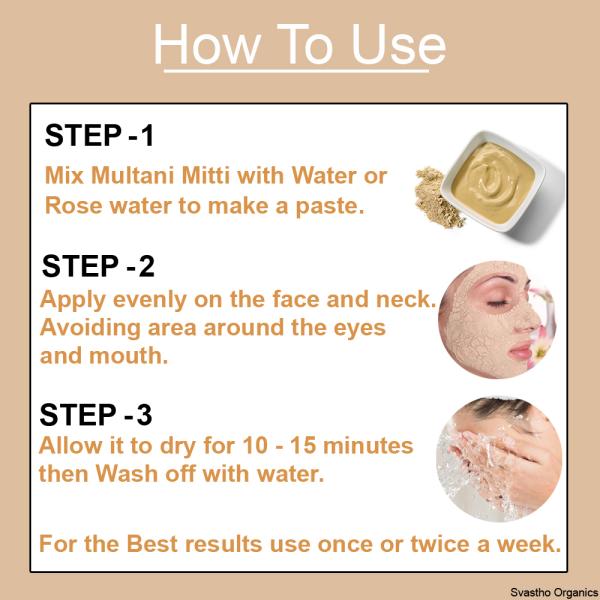 How To Use

STEP -1
Mix Multani Mitti with Water or Rose water to make a paste.

STEP -2
Apply evenly on the face and neck. Avoiding area around the eyes and mouth.

STEP -3
Allow it to dry for 10 - 15 minutes then Wash off with water.

For the Best results use once or twice a week.

Svastho Organics