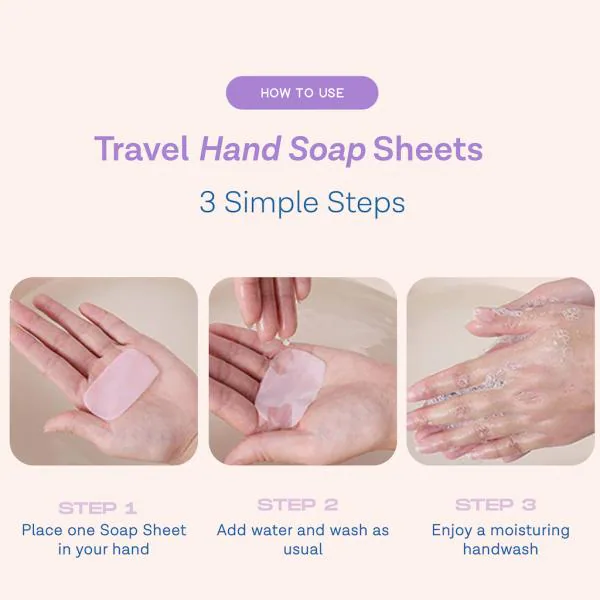 HOW TO USE

Travel Hand Soap Sheets

3 Simple Steps

STEP 1
Place one Soap Sheet in your hand

STEP 2
Add water and wash as usual

STEP 3
Enjoy a moisturing handwash