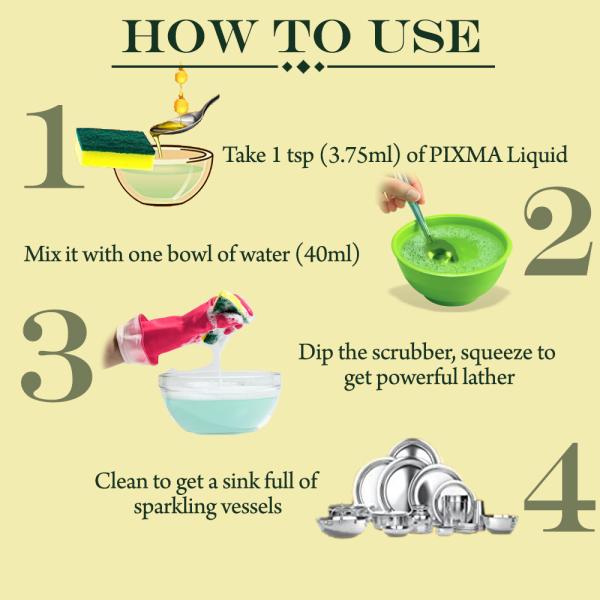 HOW TO USE

1

Take 1 tsp (3.75ml) of PIXMA Liquid

2

Mix it with one bowl of water (40ml)

3

Dip the scrubber, squeeze to get powerful lather

4

Clean to get a sink full of sparkling vessels