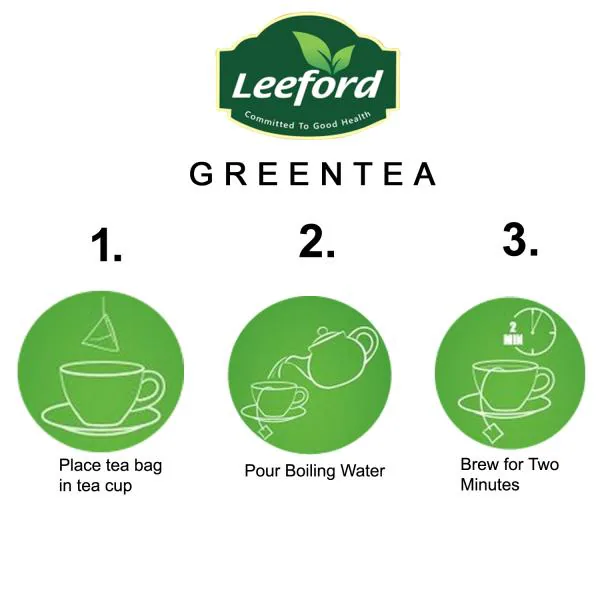 Leeford
Committed To Good Health

GREENTEA

1.

Place tea bag in tea cup

2.

Pour Boiling Water

3.

2 MIN

Brew for Two Minutes