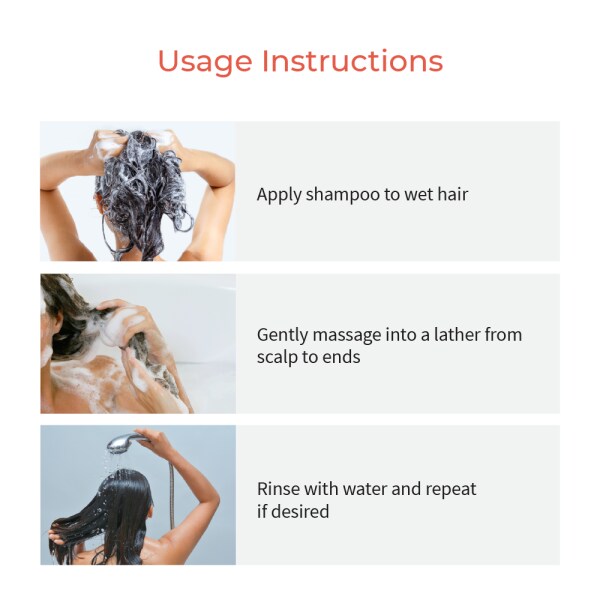 Usage Instructions

Apply shampoo to wet hair

Gently massage into a lather from scalp to ends

Rinse with water and repeat if desired