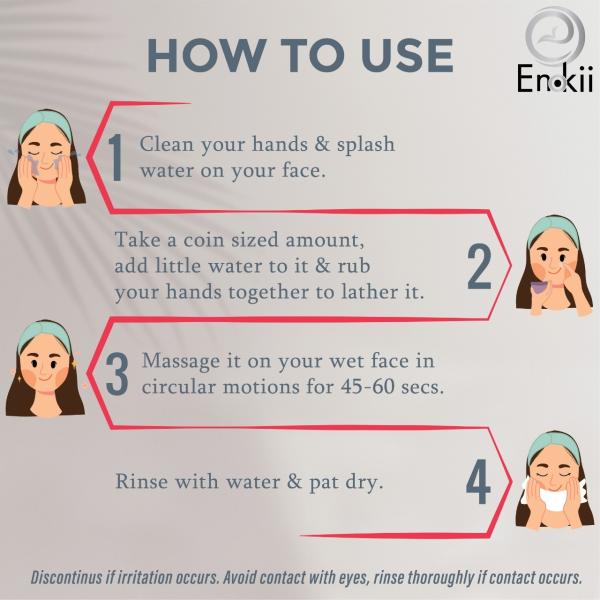 HOW TO USE

Enokii

1 Clean your hands & splash water on your face.

Take a coin sized amount, add little water to it & rub your hands together to lather it. 2

3 Massage it on your wet face in circular motions for 45-60 secs.

Rinse with water & pat dry. 4

Discontinus if irritation occurs. Avoid contact with eyes, rinse thoroughly if contact occurs.