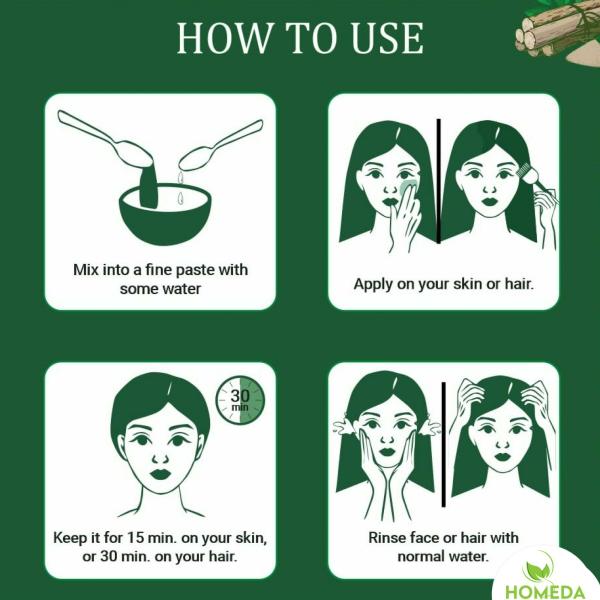 HOW TO USE

Mix into a fine paste with some water

Apply on your skin or hair.

30 min

Keep it for 15 min. on your skin, or 30 min. on your hair.

Rinse face or hair with normal water.

HOMEDA