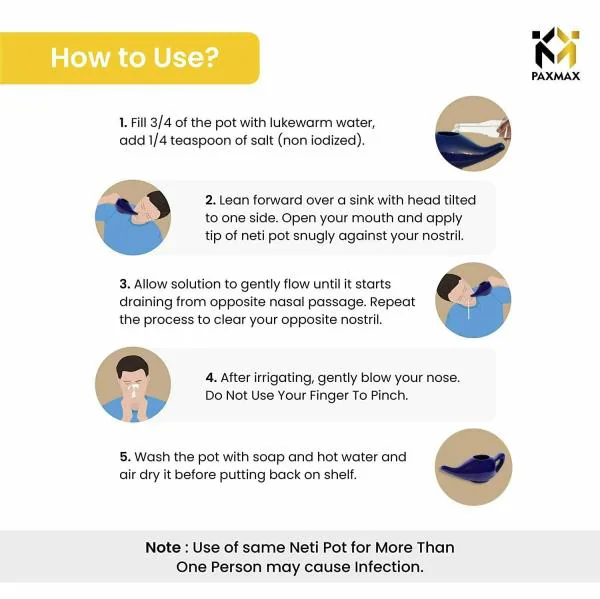 How to Use?

PAXMAX

1. Fill 3/4 of the pot with lukewarm water, add 1/4 teaspoon of salt (non iodized).

2. Lean forward over a sink with head tilted to one side. Open your mouth and apply tip of neti pot snugly against your nostril.

3. Allow solution to gently flow until it starts draining from opposite nasal passage. Repeat the process to clear your opposite nostril.

4. After irrigating, gently blow your nose. Do Not Use Your Finger To Pinch.

5. Wash the pot with soap and hot water and air dry it before putting back on shelf.

Note : Use of same Neti Pot for More Than One Person may cause Infection.