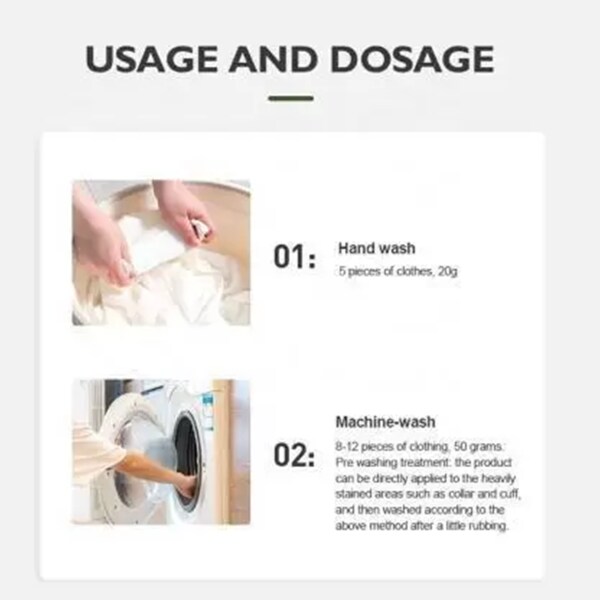 USAGE AND DOSAGE

01: Hand wash
5 pieces of clothes, 20g

02: Machine-wash
8-12 pieces of clothing, 50 grams. Pre washing treatment: the product can be directly applied to the heavily stained areas such as collar and cuff, and then washed according to the above method after a little rubbing.