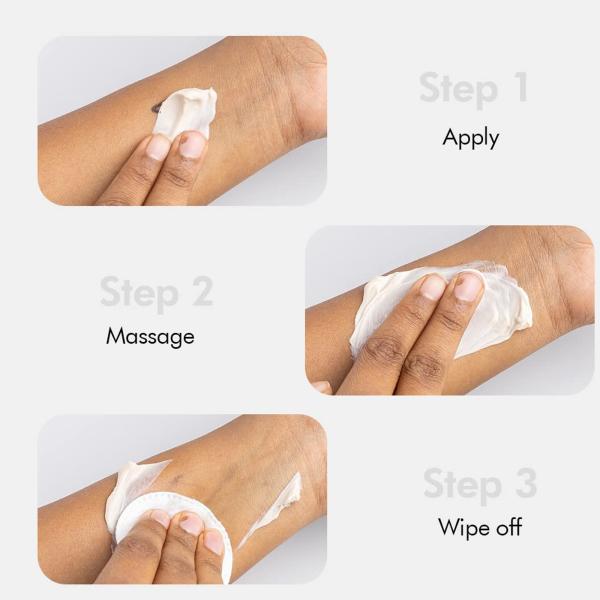 Step 1
Apply

Step 2
Massage

Step 3
Wipe off