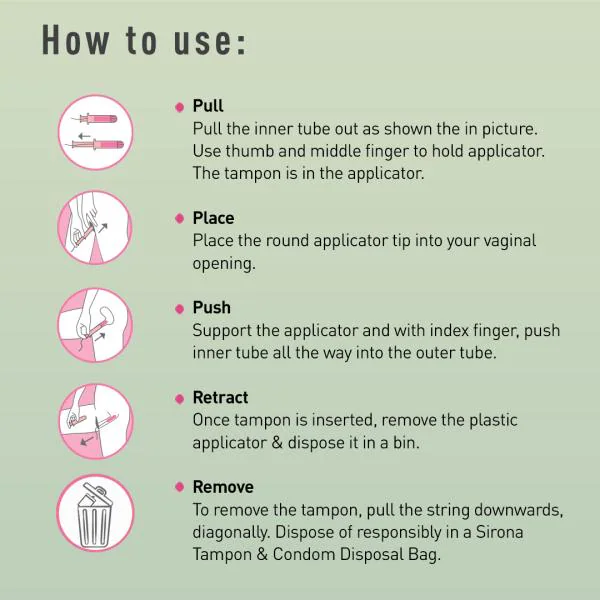 How to use:

Pull
Pull the inner tube out as shown the in picture. Use thumb and middle finger to hold applicator. The tampon is in the applicator.

Place
Place the round applicator tip into your vaginal opening.

Push
Support the applicator and with index finger, push inner tube all the way into the outer tube.

Retract
Once tampon is inserted, remove the plastic applicator & dispose it in a bin.

Remove
To remove the tampon, pull the string downwards, diagonally. Dispose of responsibly in a Sirona Tampon & Condom Disposal Bag.