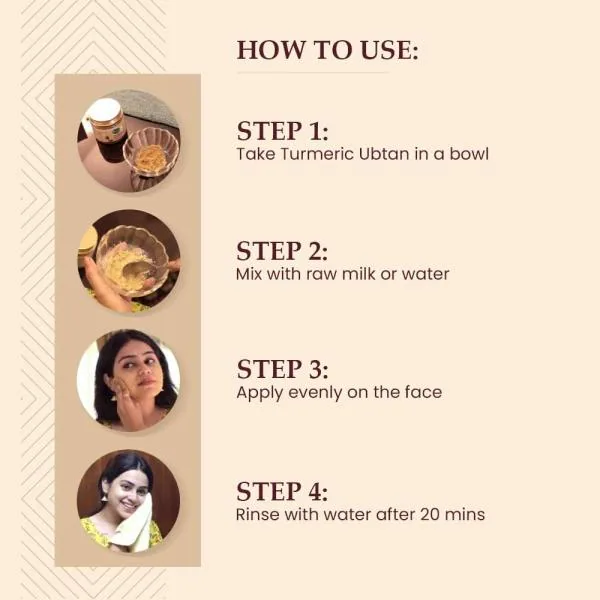 HOW TO USE:

STEP 1:
Take Turmeric Ubtan in a bowl

STEP 2:
Mix with raw milk or water

STEP 3:
Apply evenly on the face

STEP 4:
Rinse with water after 20 mins