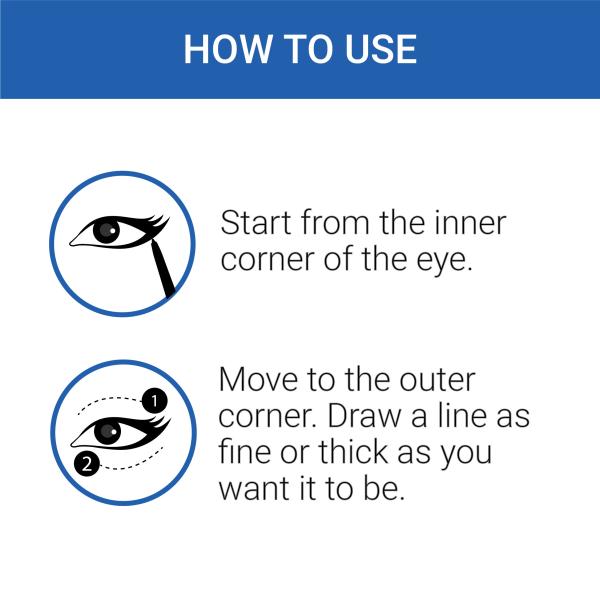 HOW TO USE

Start from the inner corner of the eye.

1

2

Move to the outer corner. Draw a line as fine or thick as you want it to be.