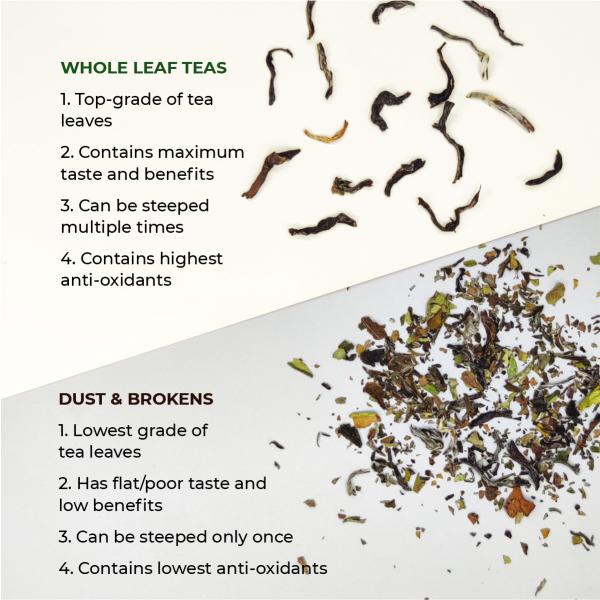 WHOLE LEAF TEAS

1. Top-grade of tea leaves

2. Contains maximum taste and benefits

3. Can be steeped multiple times

4. Contains highest anti-oxidants

DUST & BROKENS

1. Lowest grade of tea leaves

2. Has flat/poor taste and low benefits

3. Can be steeped only once

4. Contains lowest anti-oxidants