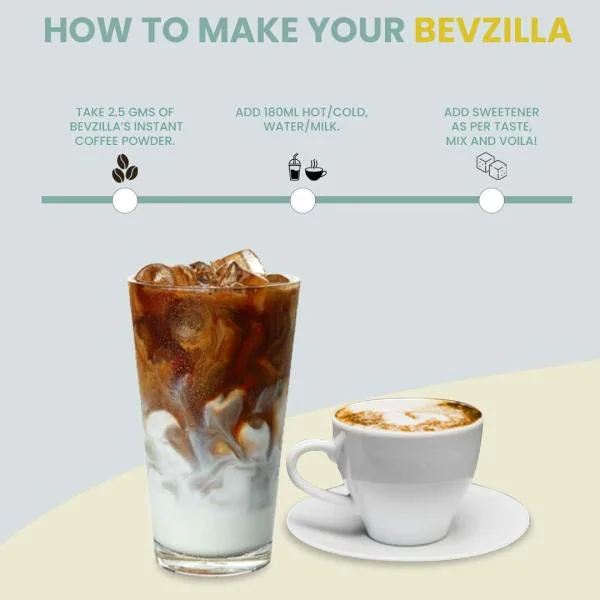 HOW TO MAKE YOUR BEVZILLA

TAKE 2.5 GMS OF BEVZILLA'S INSTANT COFFEE POWDER.

ADD 180ML HOT/COLD, WATER/MILK.

ADD SWEETENER AS PER TASTE, MIX AND VOILA!