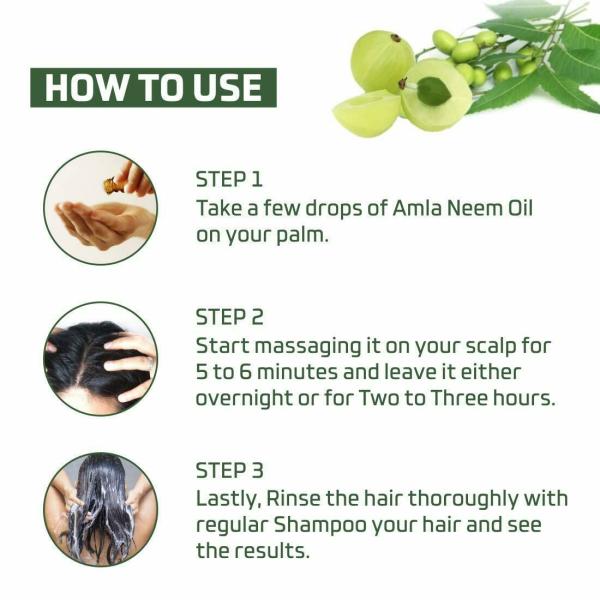 HOW TO USE

STEP 1
Take a few drops of Amla Neem Oil on your palm.

STEP 2
Start massaging it on your scalp for 5 to 6 minutes and leave it either overnight or for Two to Three hours.

STEP 3
Lastly, Rinse the hair thoroughly with regular Shampoo your hair and see the results.