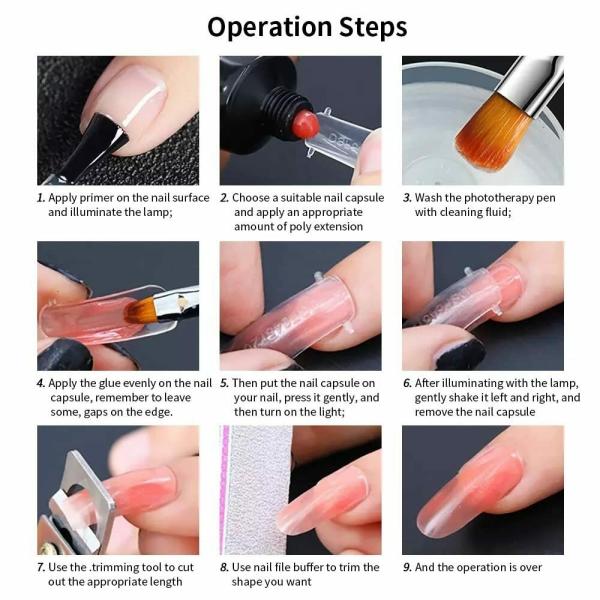 Operation Steps

1. Apply primer on the nail surface and illuminate the lamp;

2. Choose a suitable nail capsule and apply an appropriate amount of poly extension

3. Wash the phototherapy pen with cleaning fluid;

4. Apply the glue evenly on the nail capsule, remember to leave some, gaps on the edge.

5. Then put the nail capsule on your nail, press it gently, and then turn on the light;

6. After illuminating with the lamp, gently shake it left and right, and remove the nail capsule

7. Use the .trimming tool to cut out the appropriate length

8. Use nail file buffer to trim the shape you want

9. And the operation is over