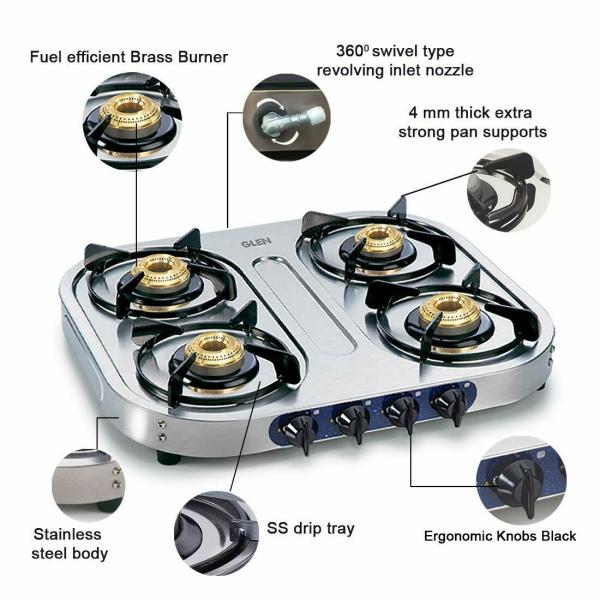 Fuel efficient Brass Burner

$360^0$ swivel type revolving inlet nozzle

4 mm thick extra strong pan supports

GLEN

Stainless steel body

SS drip tray

Ergonomic Knobs Black