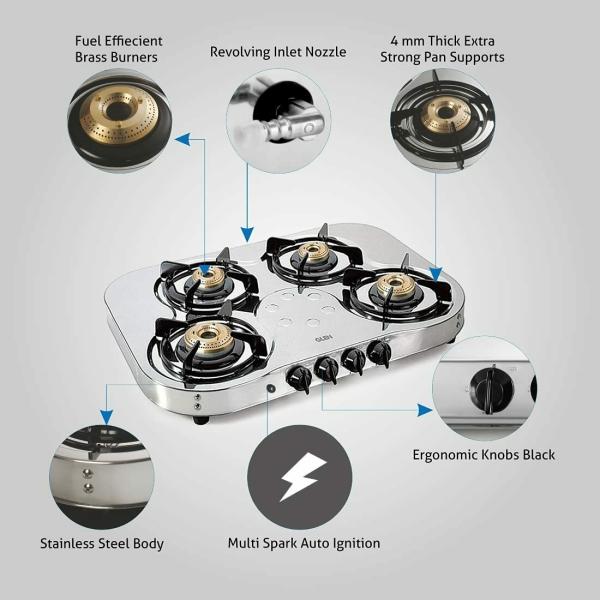 Fuel Effiecient Brass Burners

Revolving Inlet Nozzle

4 mm Thick Extra Strong Pan Supports

GLEN

Ergonomic Knobs Black

Stainless Steel Body

Multi Spark Auto Ignition