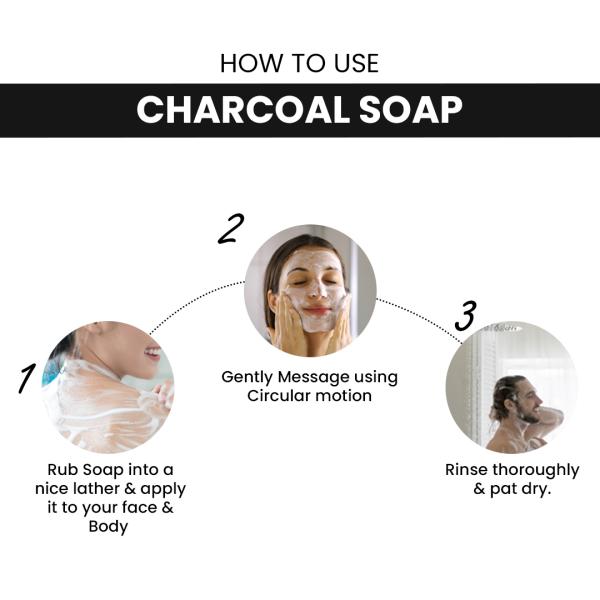 HOW TO USE
CHARCOAL SOAP

1
Rub Soap into a nice lather & apply it to your face & Body

2
Gently Message using Circular motion

3
Rinse thoroughly & pat dry.