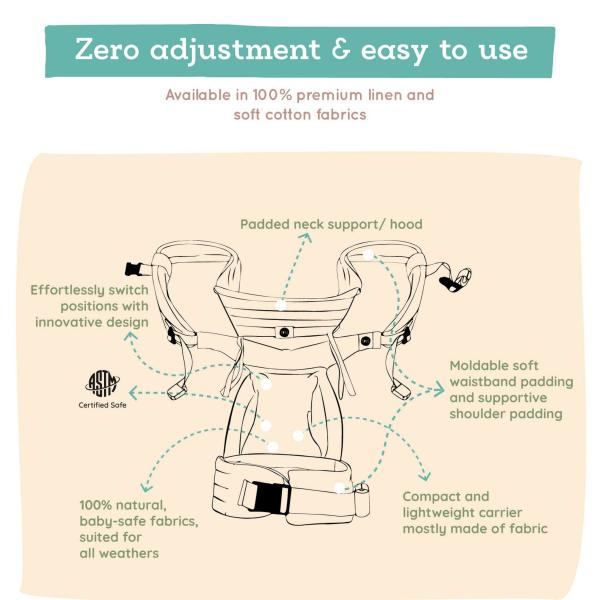 Zero adjustment & easy to use

Available in 100% premium linen and soft cotton fabrics

Padded neck support/ hood

Effortlessly switch positions with innovative design

ASTM
Certified Safe

Moldable soft waistband padding and supportive shoulder padding

100% natural, baby-safe fabrics, suited for all weathers

Compact and lightweight carrier mostly made of fabric