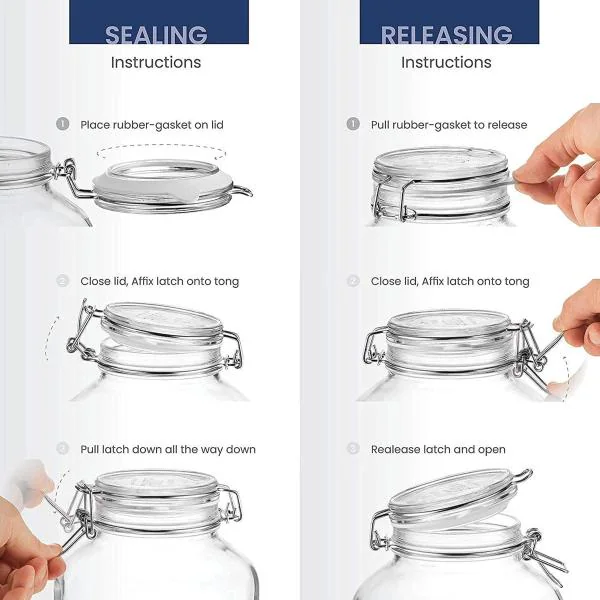 SEALING
Instructions

1 Place rubber-gasket on lid

2 Close lid, Affix latch onto tong

3 Pull latch down all the way down

RELEASING
Instructions

1 Pull rubber-gasket to release

2 Close lid, Affix latch onto tong

3 Realease latch and open