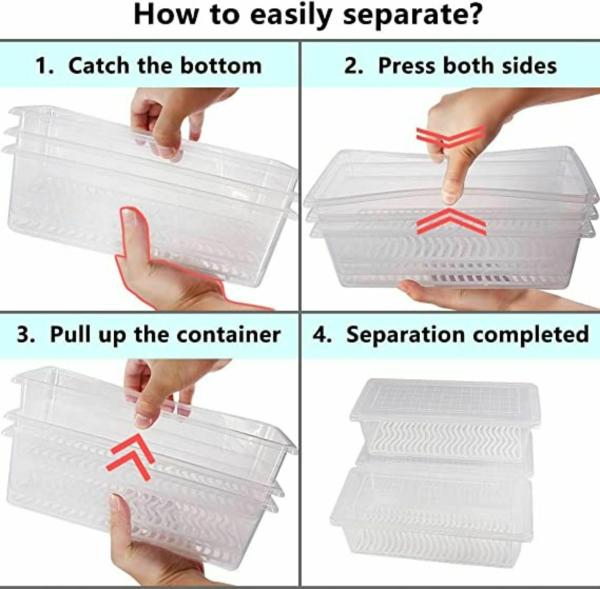 How to easily separate?

1. Catch the bottom

2. Press both sides

3. Pull up the container

4. Separation completed