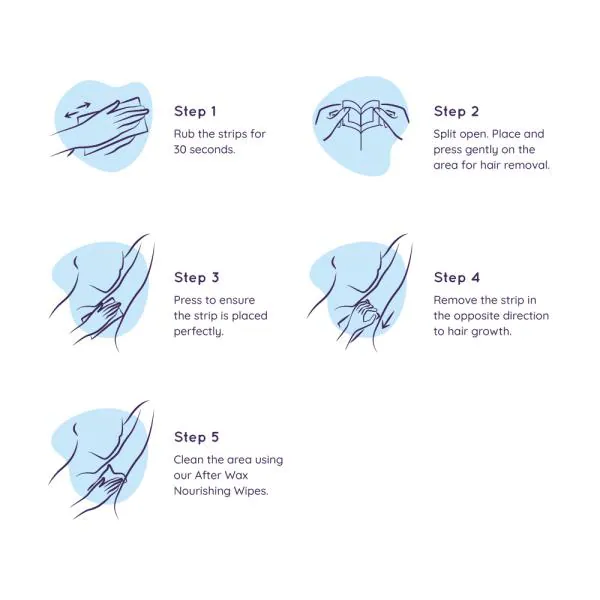 Step 1
Rub the strips for 30 seconds.

Step 2
Split open. Place and press gently on the area for hair removal.

Step 3
Press to ensure the strip is placed perfectly.

Step 4
Remove the strip in the opposite direction to hair growth.

Step 5
Clean the area using our After Wax Nourishing Wipes.