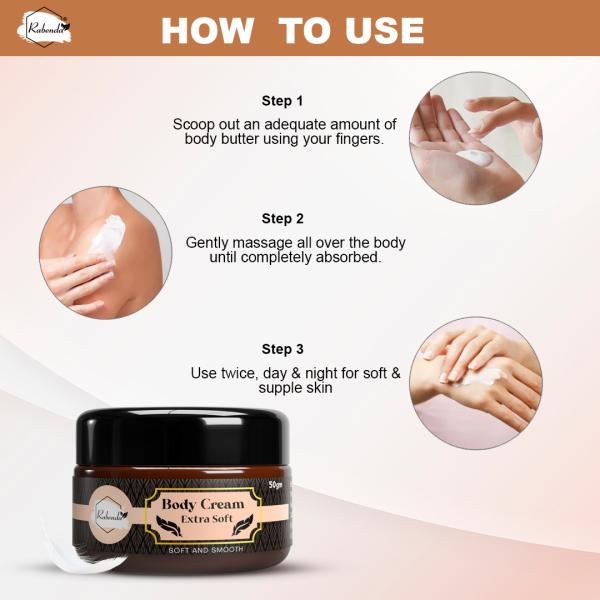 Rabenda

HOW TO USE

Step 1

Scoop out an adequate amount of body butter using your fingers.

Step 2

Gently massage all over the body until completely absorbed.

Step 3

Use twice, day & night for soft & supple skin

50gm

Rabenda

Body Cream
Extra Soft

SOFT AND SMOOTH