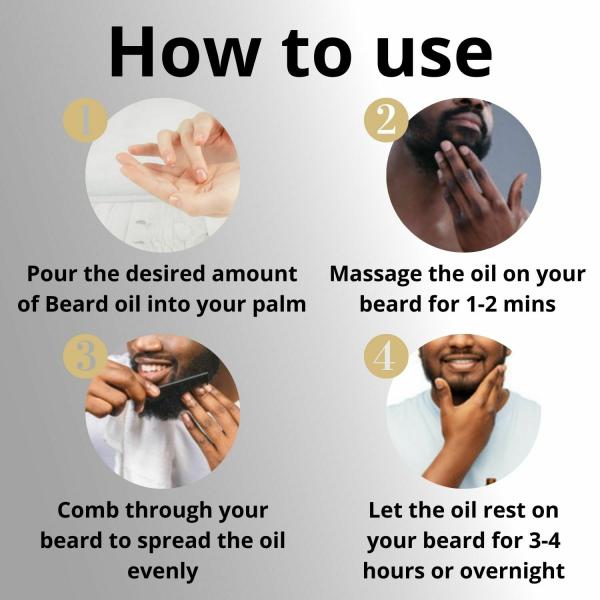 How to use

1

Pour the desired amount of Beard oil into your palm

2

Massage the oil on your beard for 1-2 mins

3

Comb through your beard to spread the oil evenly

4

Let the oil rest on your beard for 3-4 hours or overnight