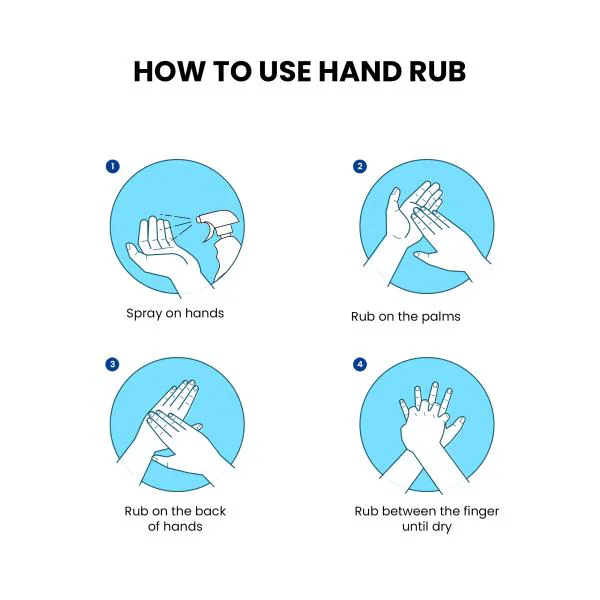 HOW TO USE HAND RUB

1

Spray on hands

2

Rub on the palms

3

Rub on the back of hands

4

Rub between the finger until dry