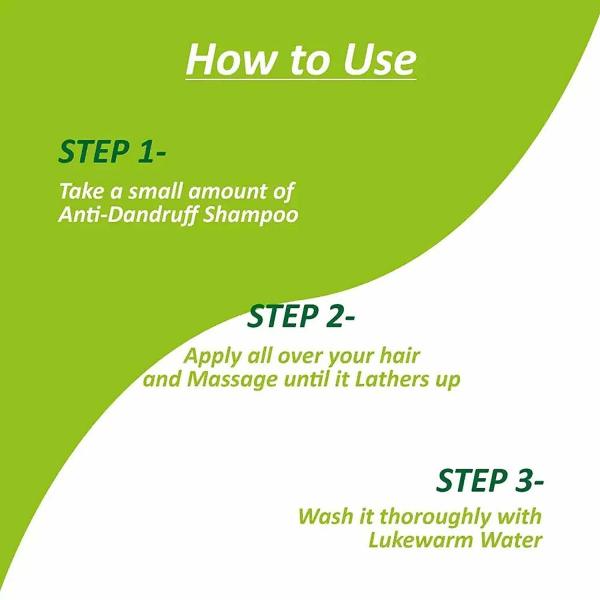 How to Use

STEP 1-

Take a small amount of Anti-Dandruff Shampoo

STEP 2-

Apply all over your hair and Massage until it Lathers up

STEP 3-

Wash it thoroughly with Lukewarm Water