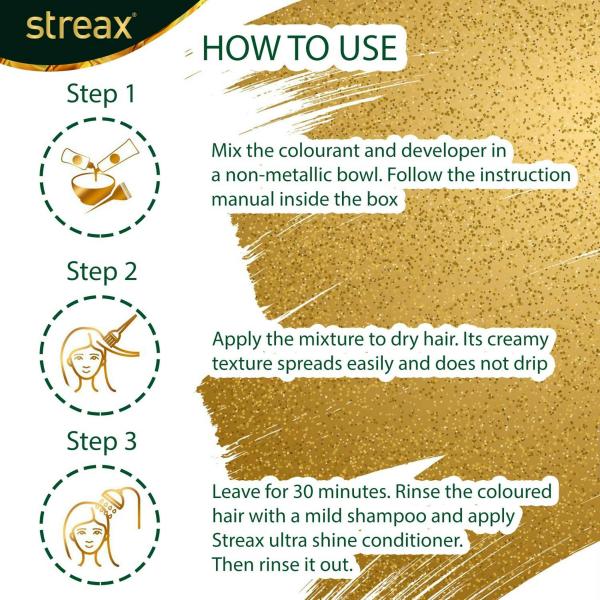 streax®

HOW TO USE

Step 1

Mix the colourant and developer in a non-metallic bowl. Follow the instruction manual inside the box

Step 2

Apply the mixture to dry hair. Its creamy texture spreads easily and does not drip

Step 3

Leave for 30 minutes. Rinse the coloured hair with a mild shampoo and apply Streax ultra shine conditioner. Then rinse it out.