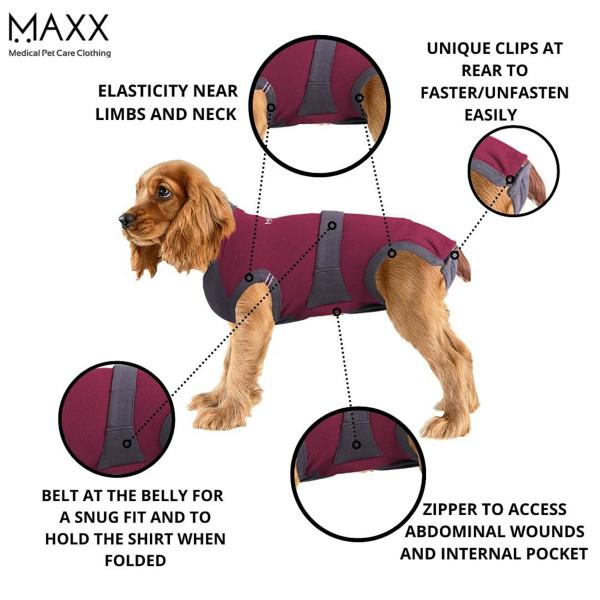 MAXX
Medical Pet Care Clothing

ELASTICITY NEAR LIMBS AND NECK

UNIQUE CLIPS AT REAR TO FASTER/UNFASTEN EASILY

BELT AT THE BELLY FOR A SNUG FIT AND TO HOLD THE SHIRT WHEN FOLDED

ZIPPER TO ACCESS ABDOMINAL WOUNDS AND INTERNAL POCKET