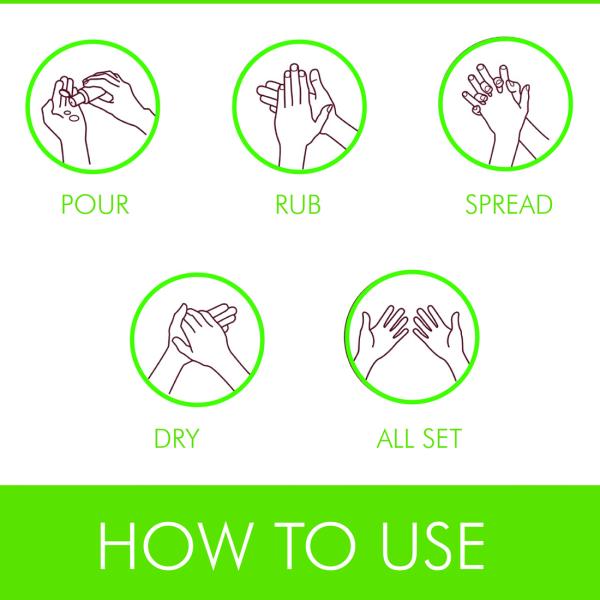 POUR

RUB

SPREAD

DRY

ALL SET

HOW TO USE