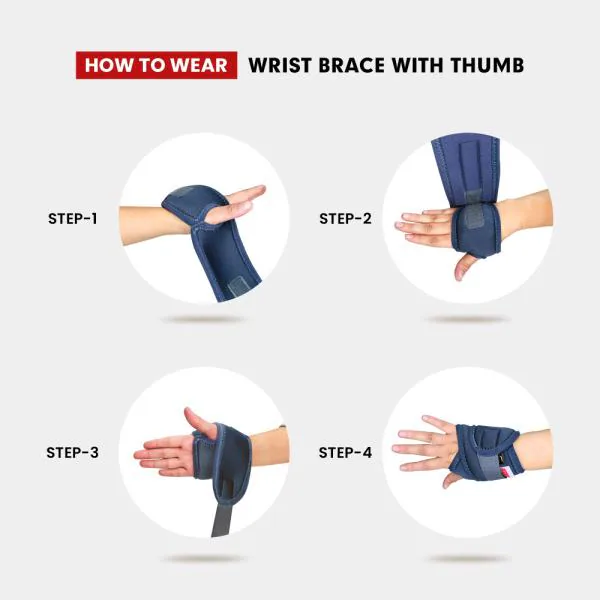 HOW TO WEAR WRIST BRACE WITH THUMB

STEP-1

STEP-2

STEP-3

STEP-4