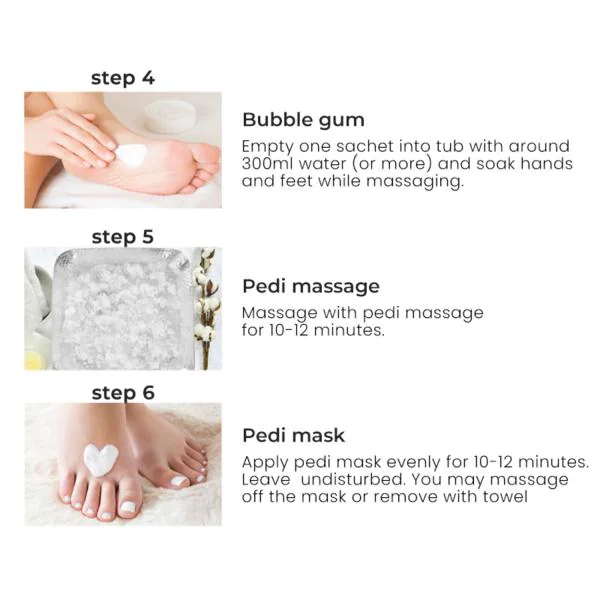 step 4

Bubble gum

Empty one sachet into tub with around 300ml water (or more) and soak hands and feet while massaging.

step 5

Pedi massage

Massage with pedi massage for 10-12 minutes.

step 6

Pedi mask

Apply pedi mask evenly for 10-12 minutes. Leave undisturbed. You may massage off the mask or remove with towel