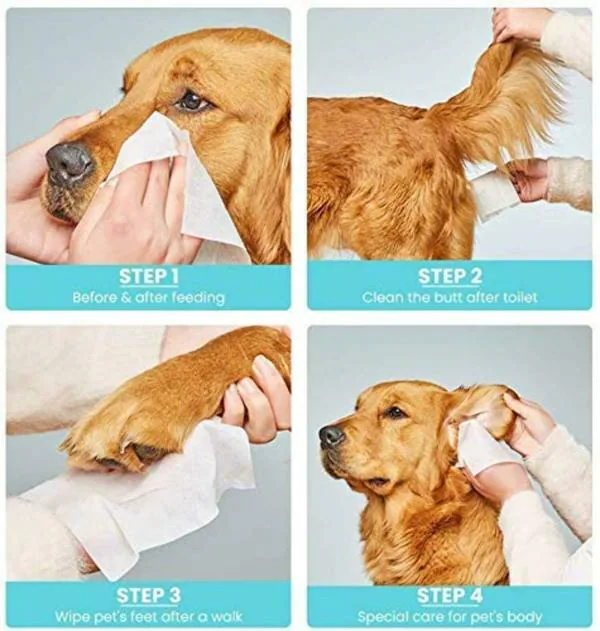 STEP 1
Before & after feeding

STEP 2
Clean the butt after toilet

STEP 3
Wipe pet's feet after a walk

STEP 4
Special care for pet's body