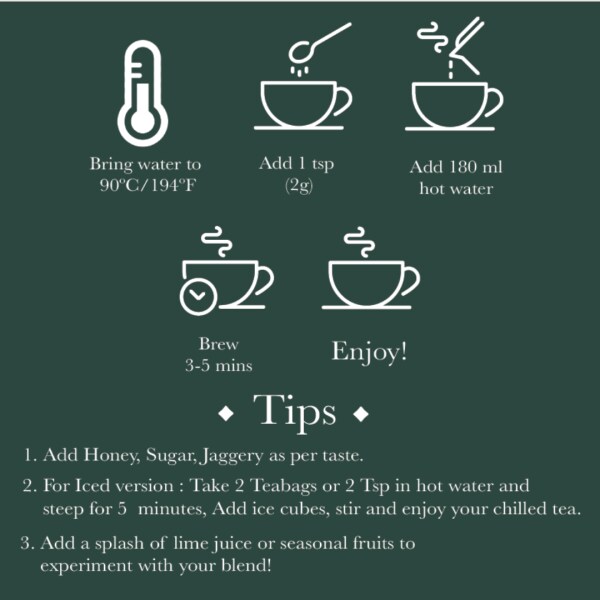 Bring water to 90ºC/194ºF

Add 1 tsp (2g)

Add 180 ml hot water

Brew 3-5 mins

Enjoy!

◆ Tips ◆

1. Add Honey, Sugar, Jaggery as per taste.

2. For Iced version : Take 2 Teabags or 2 Tsp in hot water and steep for 5 minutes, Add ice cubes, stir and enjoy your chilled tea.

3. Add a splash of lime juice or seasonal fruits to experiment with your blend!