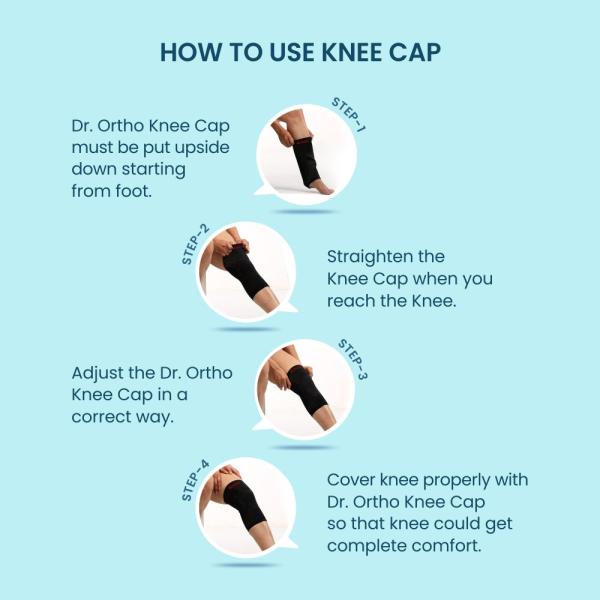 HOW TO USE KNEE CAP

STEP-1

Dr. Ortho Knee Cap must be put upside down starting from foot.

STEP-2

Straighten the Knee Cap when you reach the Knee.

STEP-3

Adjust the Dr. Ortho Knee Cap in a correct way.

STEP-4

Cover knee properly with Dr. Ortho Knee Cap so that knee could get complete comfort.