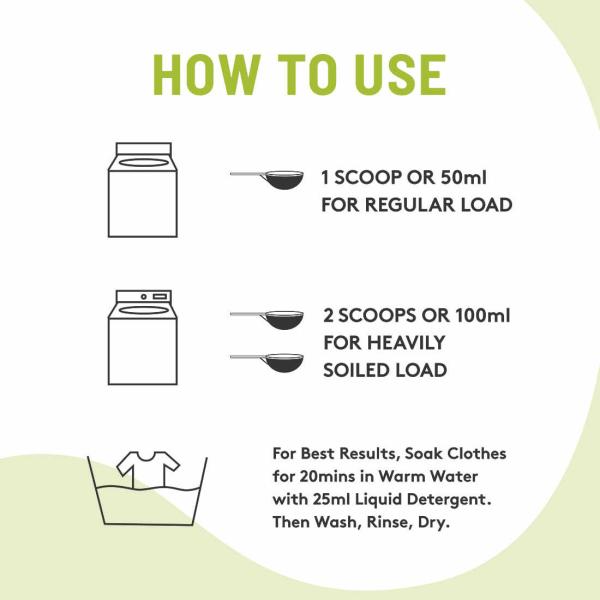 HOW TO USE

1 SCOOP OR 50ml
FOR REGULAR LOAD

2 SCOOPS OR 100ml
FOR HEAVILY
SOILED LOAD

For Best Results, Soak Clothes for 20mins in Warm Water with 25ml Liquid Detergent. Then Wash, Rinse, Dry.