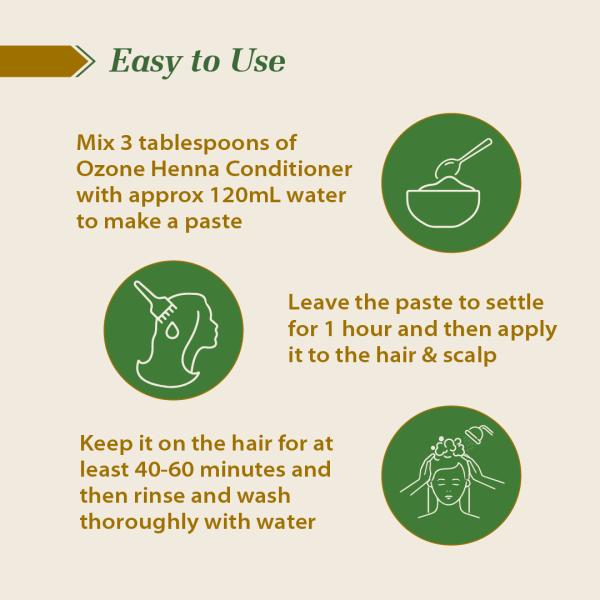 Easy to Use

Mix 3 tablespoons of Ozone Henna Conditioner with approx 120mL water to make a paste

Leave the paste to settle for 1 hour and then apply it to the hair & scalp

Keep it on the hair for at least 40-60 minutes and then rinse and wash thoroughly with water