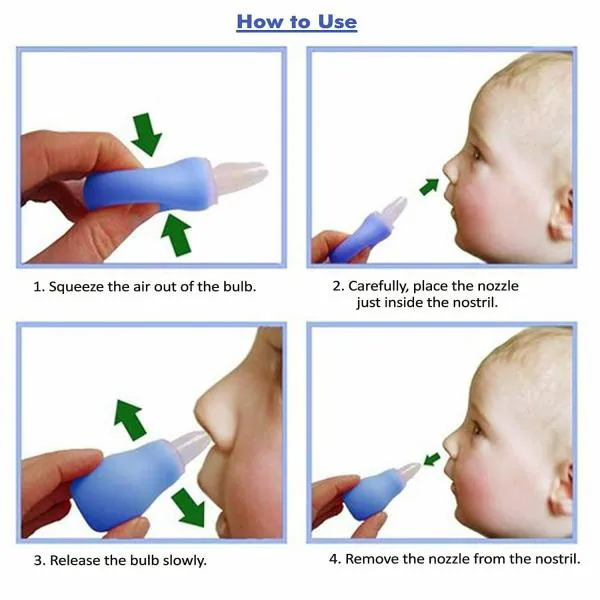 How to Use

1. Squeeze the air out of the bulb.

2. Carefully, place the nozzle just inside the nostril.

3. Release the bulb slowly.

4. Remove the nozzle from the nostril.