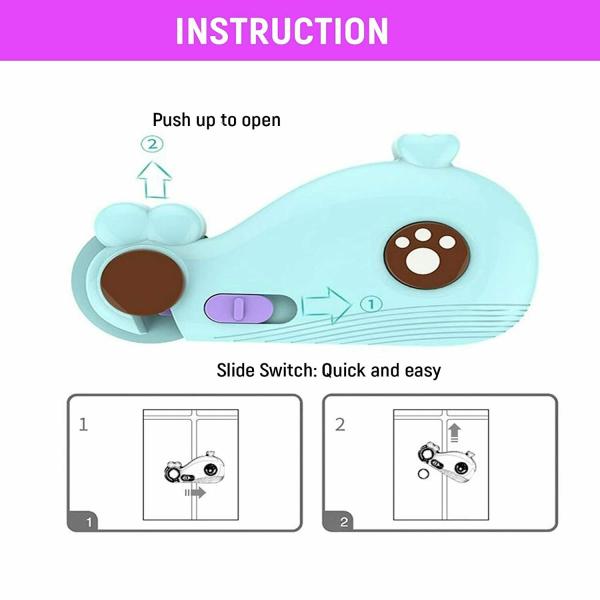 INSTRUCTION

Push up to open

②

①

Slide Switch: Quick and easy

1

1

2

2