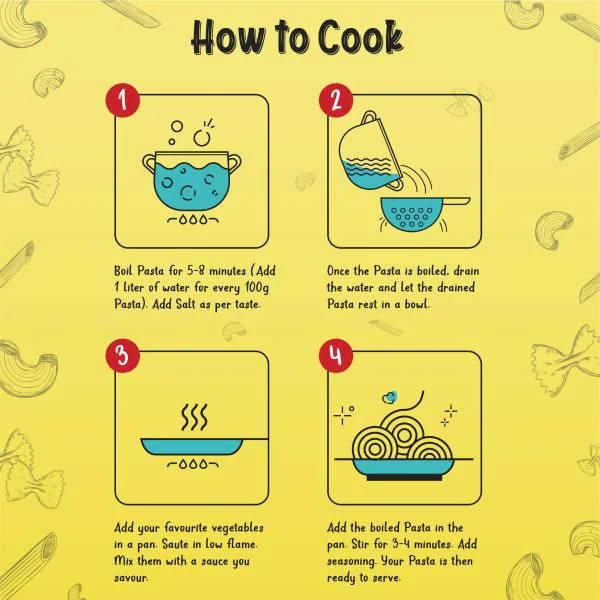 How to Cook

1

Boil Pasta for 5-8 minutes (Add 1 liter of water for every 100g Pasta). Add Salt as per taste.

2

Once the Pasta is boiled, drain the water and let the drained Pasta rest in a bowl.

3

Add your favourite vegetables in a pan. Saute in low flame. Mix them with a sauce you savour.

4

Add the boiled Pasta in the pan. Stir for 3-4 minutes. Add seasoning. Your Pasta is then ready to serve.