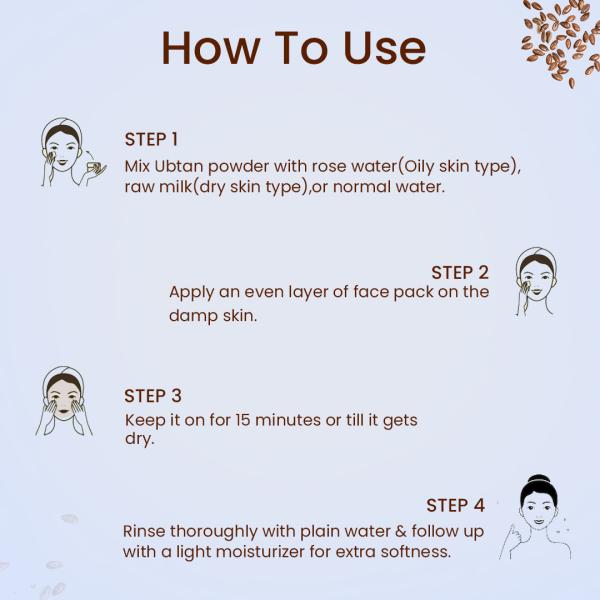 How To Use

STEP 1
Mix Ubtan powder with rose water(Oily skin type), raw milk(dry skin type),or normal water.

STEP 2
Apply an even layer of face pack on the damp skin.

STEP 3
Keep it on for 15 minutes or till it gets dry.

STEP 4
Rinse thoroughly with plain water & follow up with a light moisturizer for extra softness.