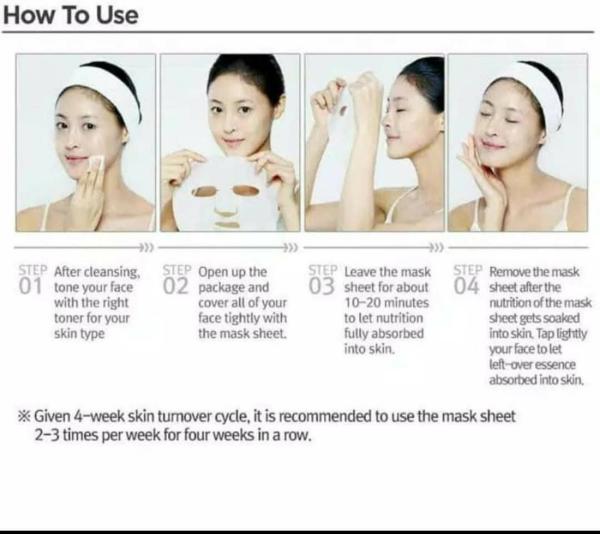 How To Use

STEP 01 After cleansing, tone your face with the right toner for your skin type

STEP 02 Open up the package and cover all of your face tightly with the mask sheet.

STEP 03 Leave the mask sheet for about 10-20 minutes to let nutrition fully absorbed into skin.

STEP 04 Remove the mask sheet after the nutrition of the mask sheet gets soaked into skin. Tap lightly your face to let left-over essence absorbed into skin.

※ Given 4-week skin turnover cycle, it is recommended to use the mask sheet 2-3 times per week for four weeks in a row.