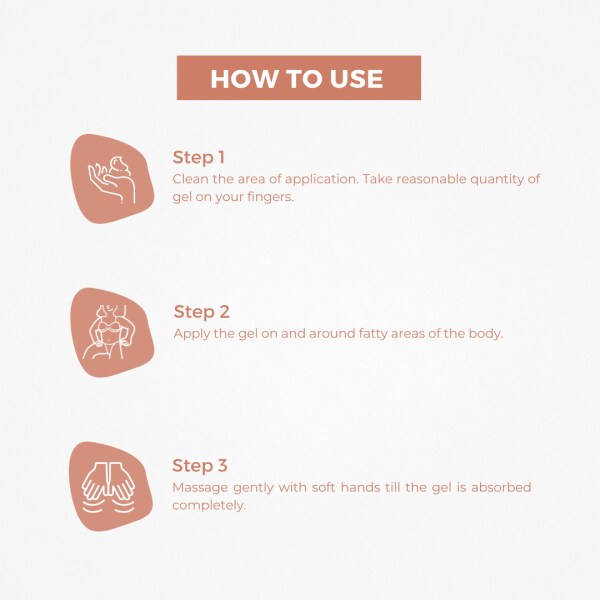 HOW TO USE

Step 1
Clean the area of application. Take reasonable quantity of gel on your fingers.

Step 2
Apply the gel on and around fatty areas of the body.

Step 3
Massage gently with soft hands till the gel is absorbed completely.