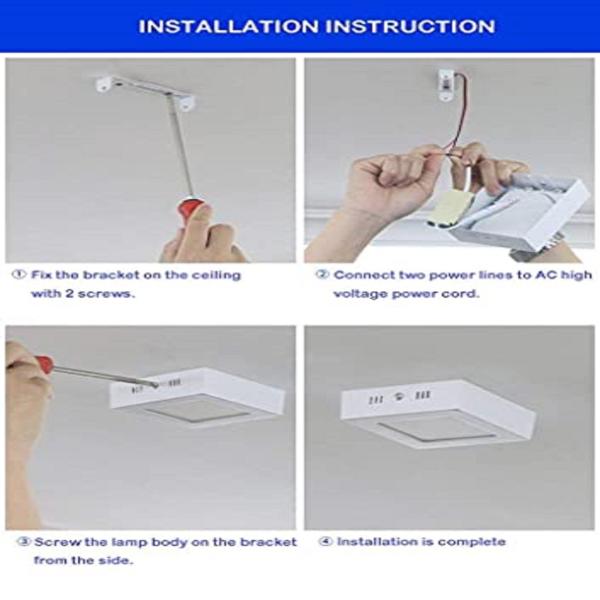 INSTALLATION INSTRUCTION

① Fix the bracket on the ceiling with 2 screws.

② Connect two power lines to AC high voltage power cord.

③ Screw the lamp body on the bracket from the side.

④ Installation is complete