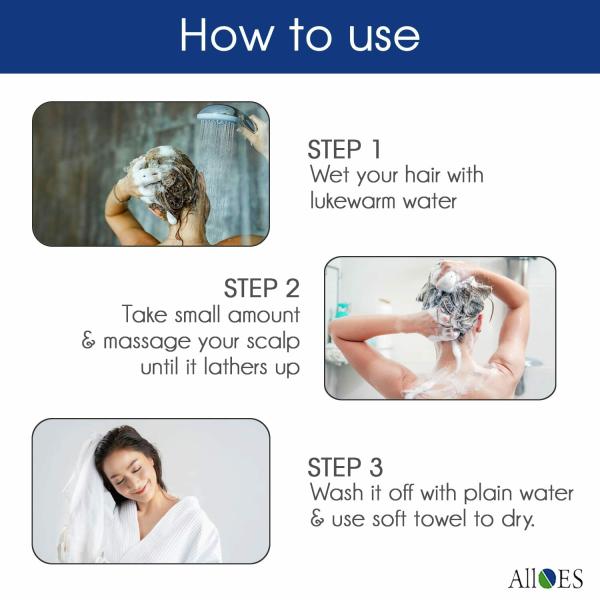 How to use

STEP 1
Wet your hair with lukewarm water

STEP 2
Take small amount & massage your scalp until it lathers up

STEP 3
Wash it off with plain water & use soft towel to dry.

AllOES