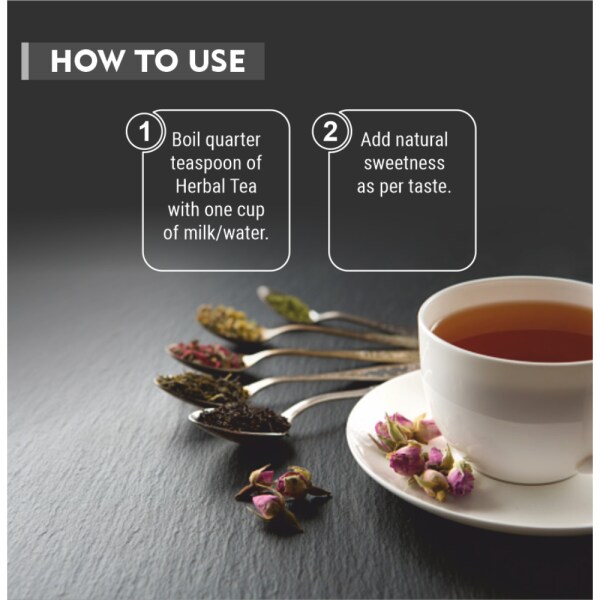 HOW TO USE

1 Boil quarter teaspoon of Herbal Tea with one cup of milk/water.

2 Add natural sweetness as per taste.