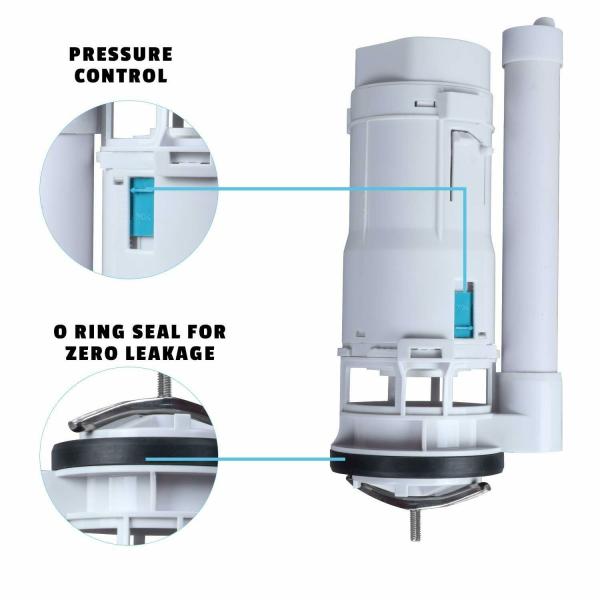 PRESSURE CONTROL

O RING SEAL FOR ZERO LEAKAGE