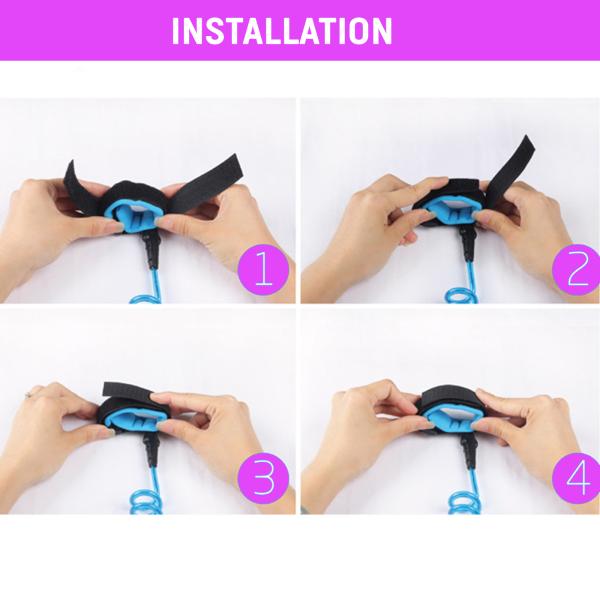 INSTALLATION

1

2

3

4