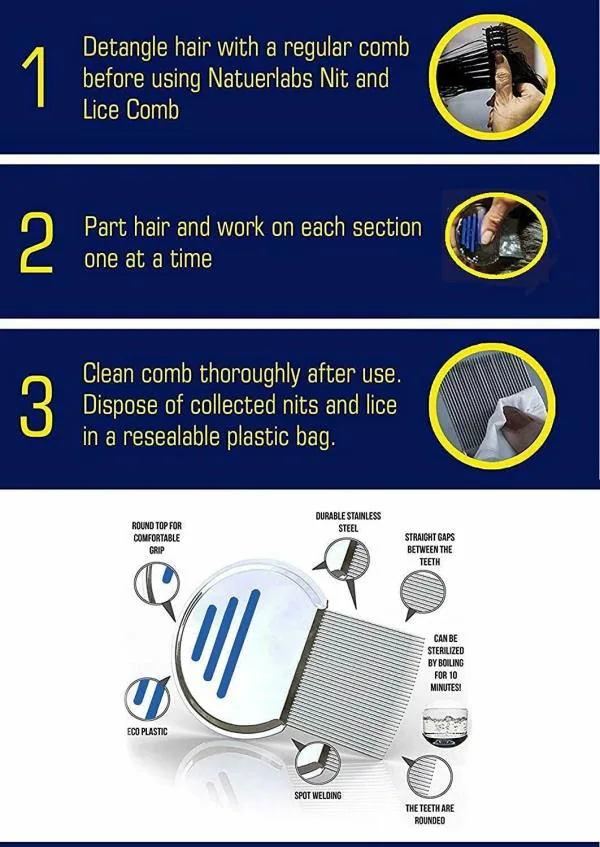 1
Detangle hair with a regular comb before using Natuerlabs Nit and Lice Comb

2
Part hair and work on each section one at a time

3
Clean comb thoroughly after use. Dispose of collected nits and lice in a resealable plastic bag.

ROUND TOP FOR COMFORTABLE GRIP

DURABLE STAINLESS STEEL

STRAIGHT GAPS BETWEEN THE TEETH

CAN BE STERILIZED BY BOILING FOR 10 MINUTES!

ECO PLASTIC

SPOT WELDING

THE TEETH ARE ROUNDED